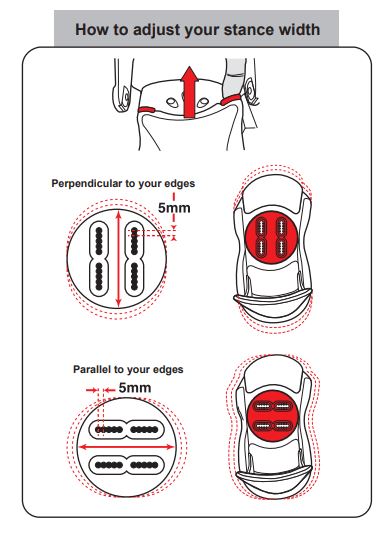 How to adjust your stance width

Perpendicular to your edges

5mm

Parallel to your edges

5mm