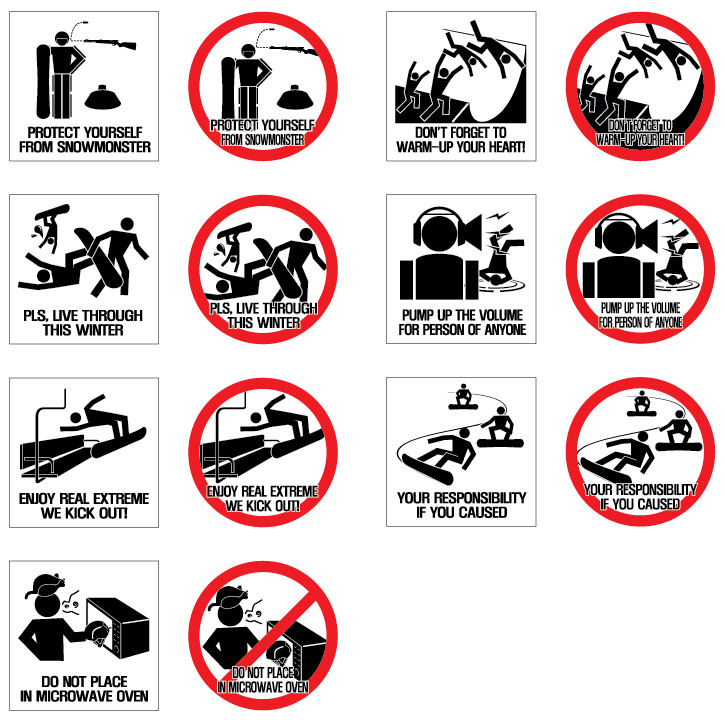 PROTECT YOURSELF FROM SNOWMONSTER

PROTECT YOURSELF FROM SNOWMONSTER

DON'T FORGET TO WARM-UP YOUR HEART!

DON'T FORGET TO WARM-UP YOUR HEART!

PLS, LIVE THROUGH THIS WINTER

PLS, LIVE THROUGH THIS WINTER

PUMP UP THE VOLUME FOR PERSON OF ANYONE

PUMP UP THE VOLUME FOR PERSON OF ANYONE

ENJOY REAL EXTREME WE KICK OUT!

ENJOY REAL EXTREME WE KICK OUT!

YOUR RESPONSIBILITY IF YOU CAUSED

YOUR RESPONSIBILITY IF YOU CAUSED

DO NOT PLACE IN MICROWAVE OVEN

DO NOT PLACE IN MICROWAVE OVEN