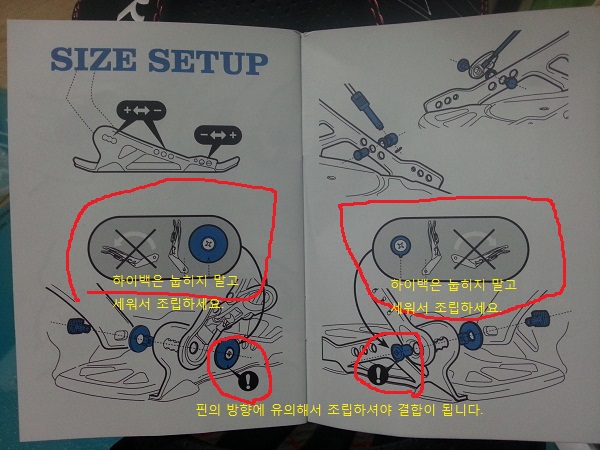 SIZE SETUP

+ ⟷ −

− ⟷ +

하이백은 눕히지 말고
세워서 조립하세요.

하이백은 눕히지 말고
세워서 조립하세요.

핀의 방향에 유의해서 조립하셔야 결합이 됩니다.