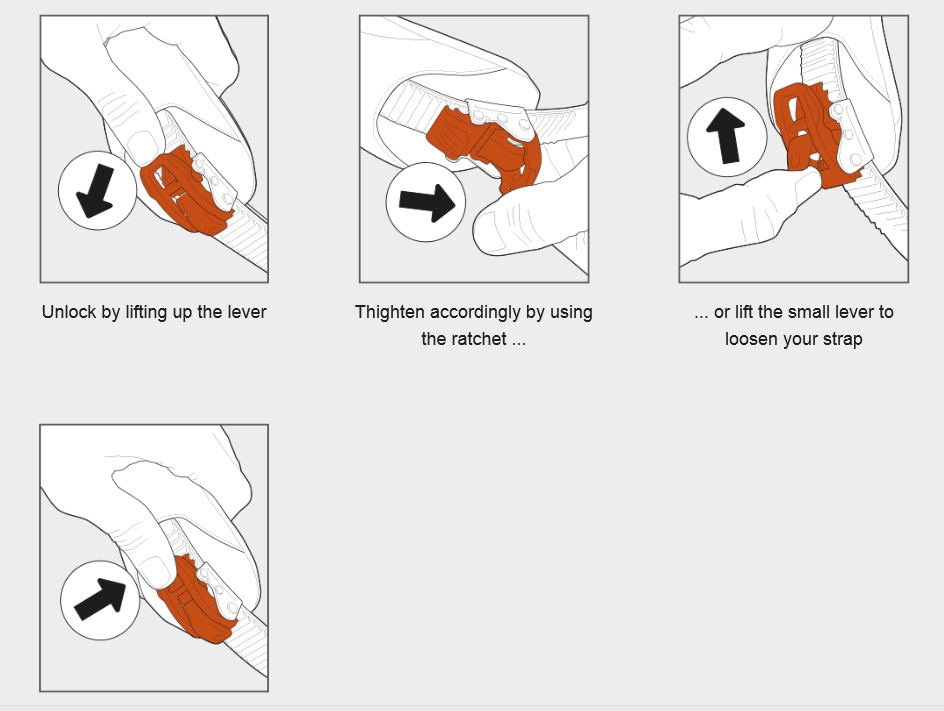 Unlock by lifting up the lever

Thighten accordingly by using the ratchet ...

... or lift the small lever to loosen your strap