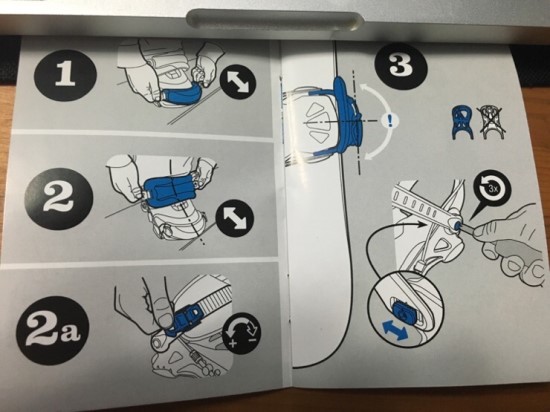 1

2

2a

+ −

3

!

3x