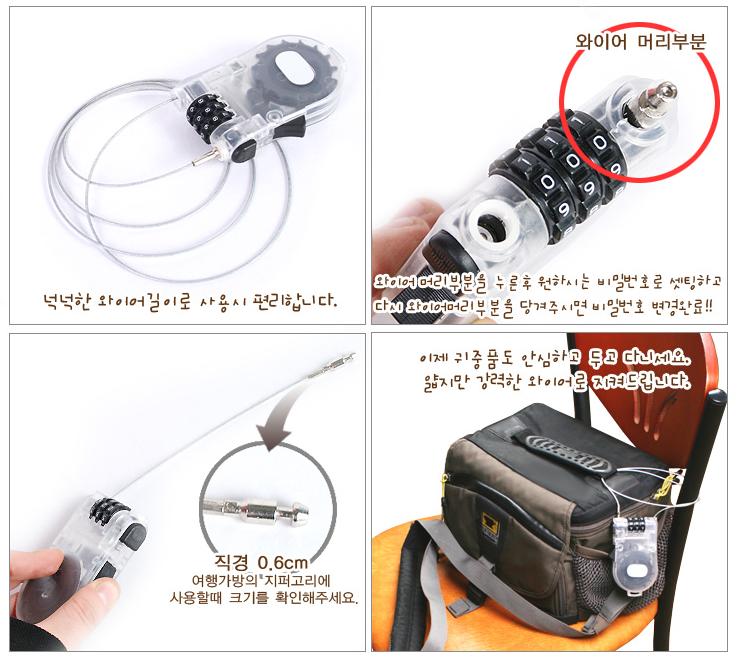 넉넉한 와이어길이로 사용시 편리합니다.

와이어 머리부분

와이어머리부분을 누른후 원하시는 비밀번호로 셋팅하고 다시 와이어머리부분을 당겨주시면 비밀번호 변경완료!!

직경 0.6cm
여행가방의 지퍼고리에 사용할때 크기를 확인해주세요.

이제 귀중품도 안심하고 두고 다니세요.
얇지만 강력한 와이어로 지켜드립니다.