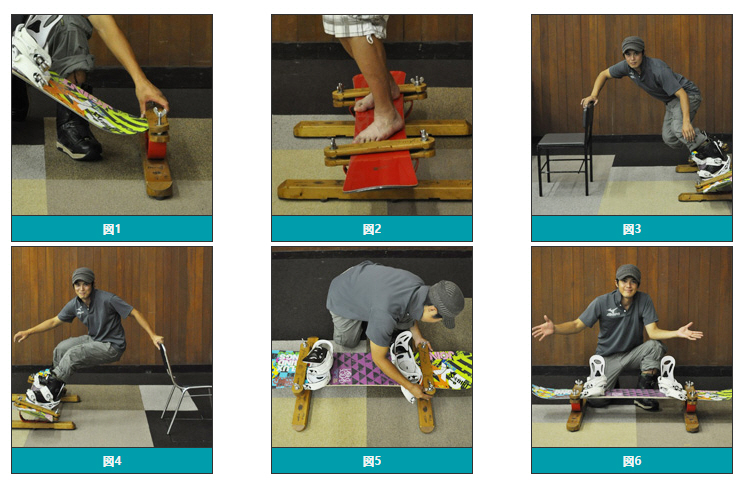 図1

図2

図3

図4

図5

図6