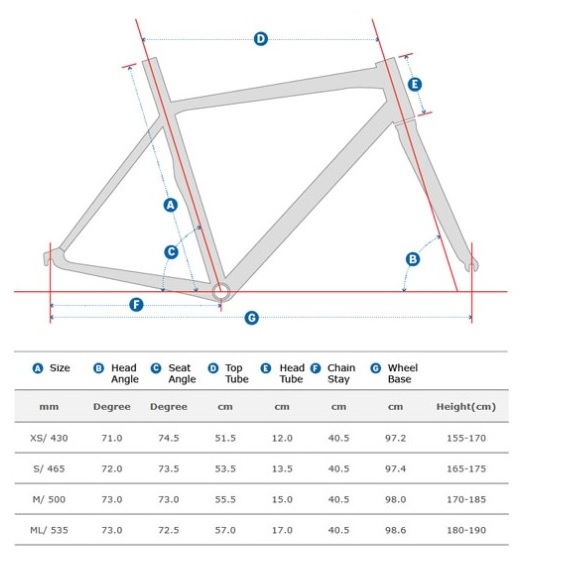 D

E

A

C

B

F

G

| A Size | B Head Angle | C Seat Angle | D Top Tube | E Head Tube | F Chain Stay | G Wheel Base | |
|---|---|---|---|---|---|---|---|
| mm | Degree | Degree | cm | cm | cm | cm | Height(cm) |
| XS/ 430 | 71.0 | 74.5 | 51.5 | 12.0 | 40.5 | 97.2 | 155-170 |
| S/ 465 | 72.0 | 73.5 | 53.5 | 13.5 | 40.5 | 97.4 | 165-175 |
| M/ 500 | 73.0 | 73.0 | 55.5 | 15.0 | 40.5 | 98.0 | 170-185 |
| ML/ 535 | 73.0 | 72.5 | 57.0 | 17.0 | 40.5 | 98.6 | 180-190 |